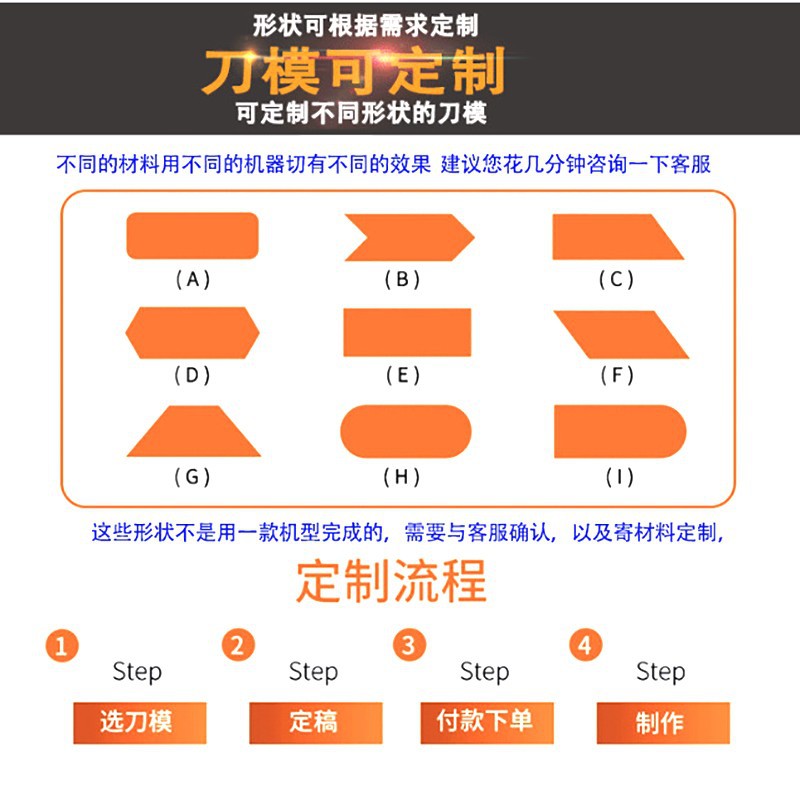 形状可根据需求定制
刀模可定制
可定制不同形状的刀模

不同的材料用不同的机器切有不同的效果 建议您花几分钟咨询一下客服

(A)
(B)
(C)
(D)
(E)
(F)
(G)
(H)
(I)

这些形状不是用一款机型完成的，需要与客服确认，以及寄材料定制，

定制流程

1
Step
选刀模

2
Step
定稿

3
Step
付款下单

4
Step
制作