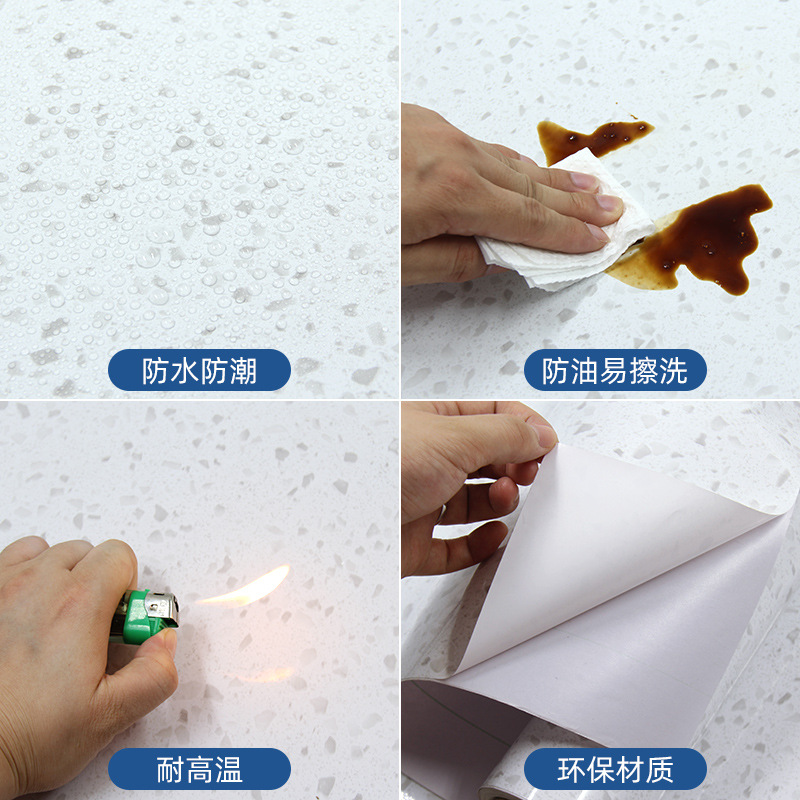 防水防潮

防油易擦洗

耐高温

环保材质