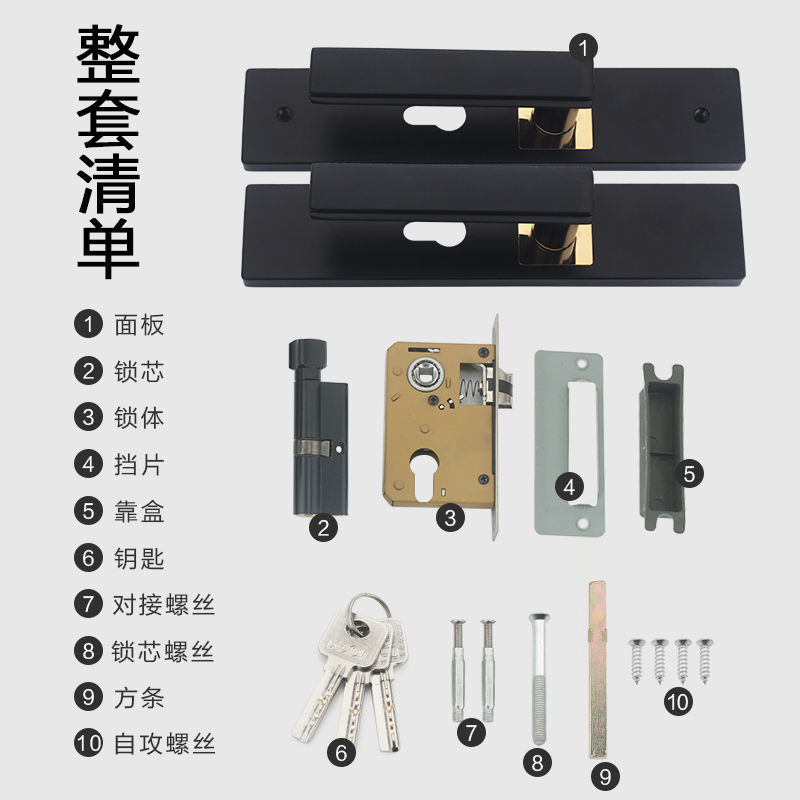 整套清单

1 面板
2 锁芯
3 锁体
4 挡片
5 靠盒
6 钥匙
7 对接螺丝
8 锁芯螺丝
9 方条
10 自攻螺丝

1
2
3
4
5
6
7
8
9
10