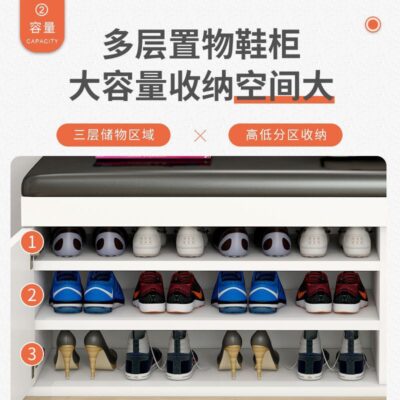 ②
容量
CAPACITY

多层置物鞋柜
大容量收纳空间大

三层储物区域 × 高低分区收纳

1
2
3