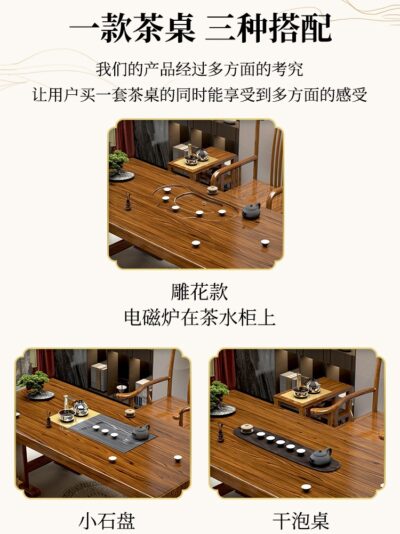 一款茶桌 三种搭配

我们的产品经过多方面的考究
让用户买一套茶桌的同时能享受到多方面的感受

雕花款
电磁炉在茶水柜上

小石盘

干泡桌