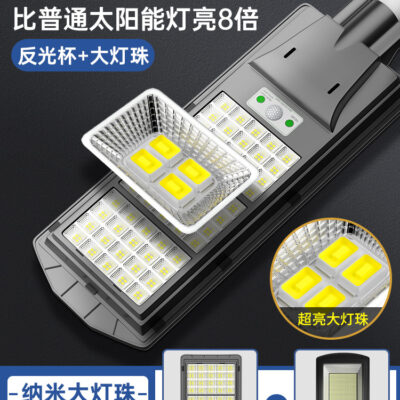 比普通太阳能灯亮8倍

反光杯+大灯珠

超亮大灯珠

-纳米大灯珠-