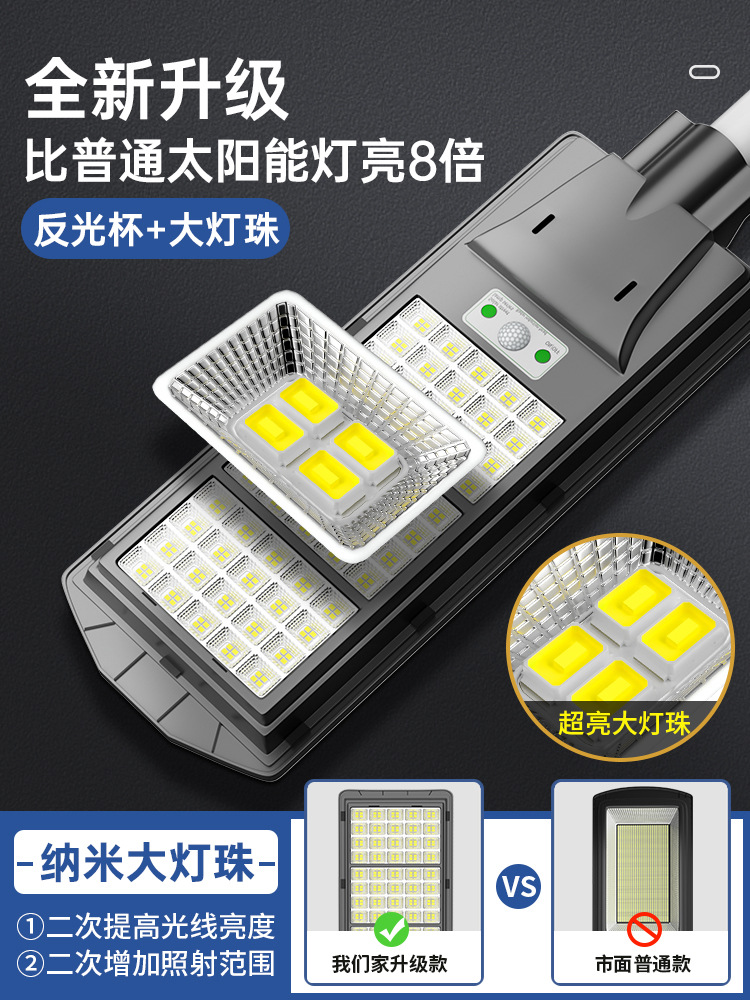 全新升级
比普通太阳能灯亮8倍
反光杯+大灯珠

超亮大灯珠

-纳米大灯珠-
①二次提高光线亮度
②二次增加照射范围

我们家升级款
VS
市面普通款