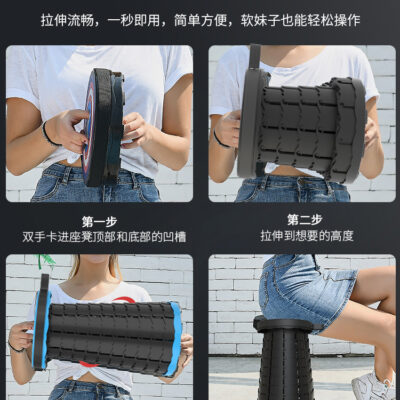 拉伸流畅，一秒即用，简单方便，软妹子也能轻松操作

第一步
双手卡进座凳顶部和底部的凹槽

第二步
拉伸到想要的高度