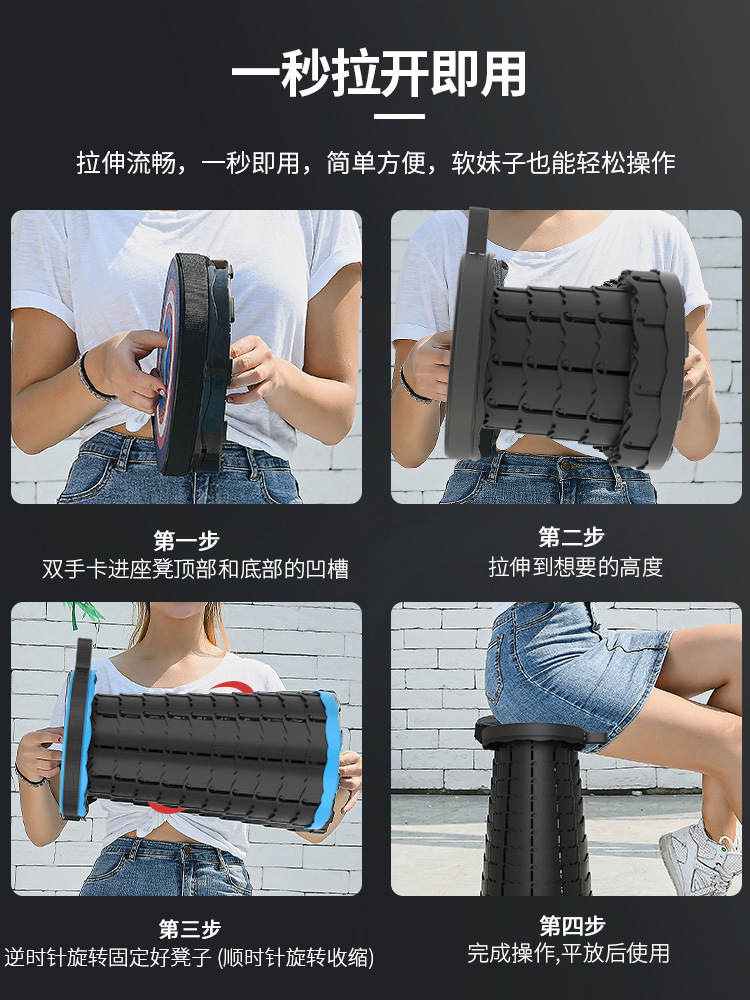 一秒拉开即用

拉伸流畅，一秒即用，简单方便，软妹子也能轻松操作

第一步
双手卡进座凳顶部和底部的凹槽

第二步
拉伸到想要的高度

第三步
逆时针旋转固定好凳子 (顺时针旋转收缩)

第四步
完成操作,平放后使用