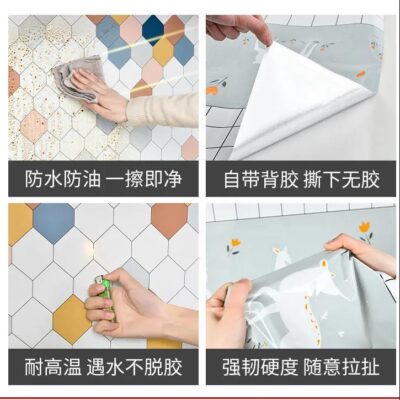 防水防油 一擦即净

自带背胶 撕下无胶

耐高温 遇水不脱胶

强韧硬度 随意拉扯