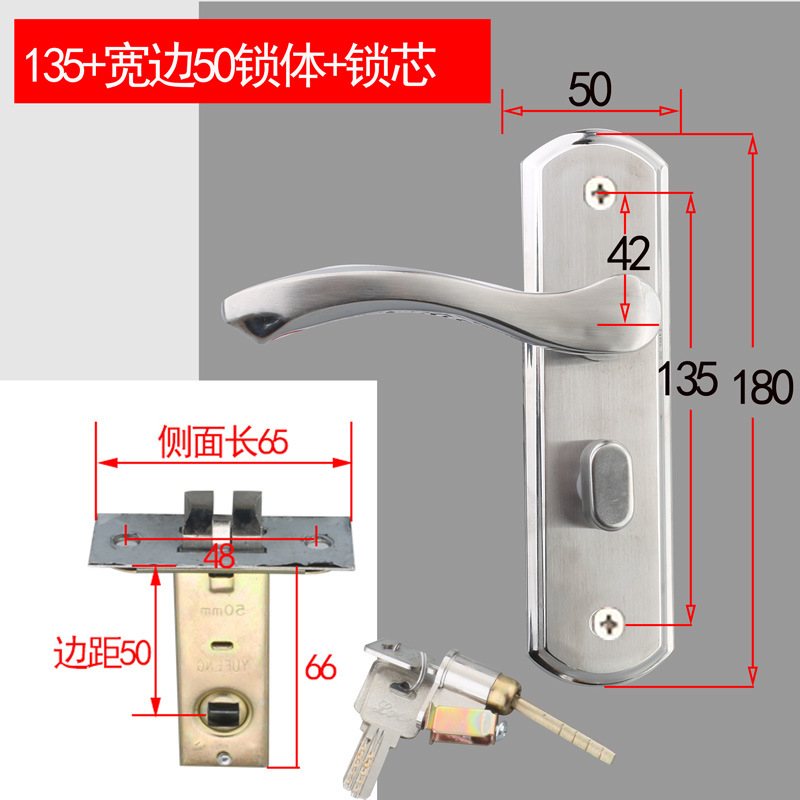 135+宽边50锁体+锁芯

50

42

135

180

侧面长65

48

50mm

YUFENG

边距50

66