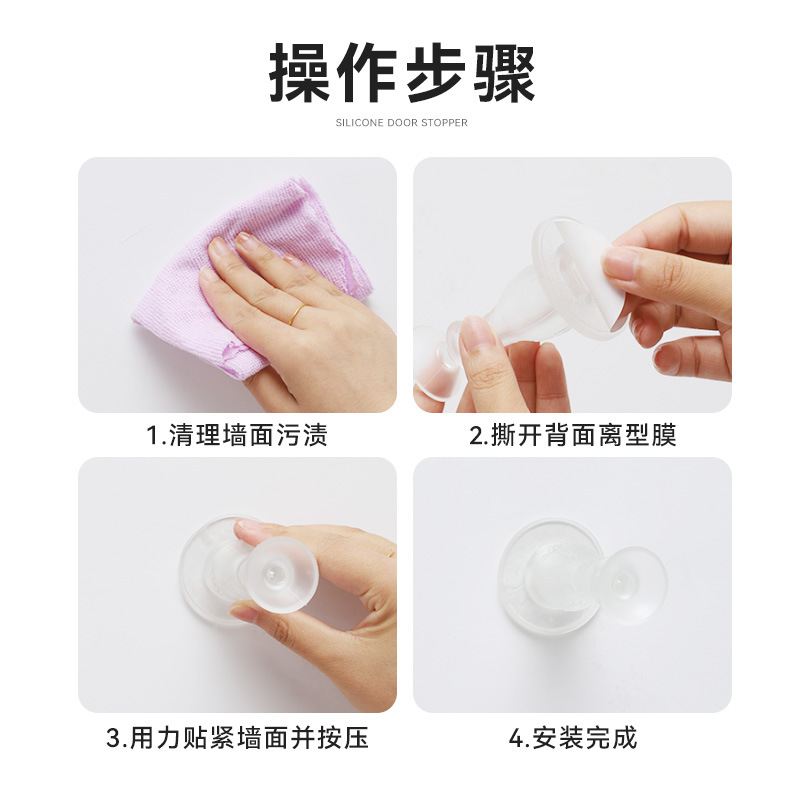 操作步骤

SILICONE DOOR STOPPER

1.清理墙面污渍

2.撕开背面离型膜

3.用力贴紧墙面并按压

4.安装完成