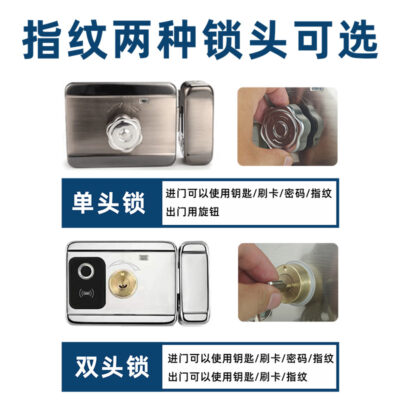 指纹两种锁头可选

单头锁

进门可以使用钥匙/刷卡/密码/指纹
出门用旋钮

双头锁

进门可以使用钥匙/刷卡/密码/指纹
出门可以使用钥匙/刷卡/指纹