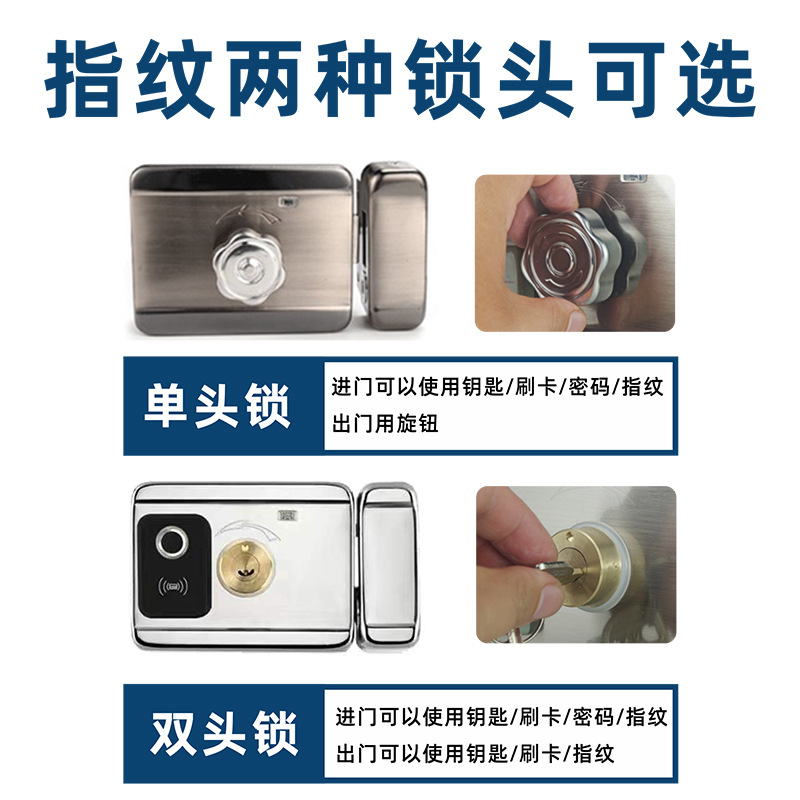 指纹两种锁头可选

单头锁

进门可以使用钥匙/刷卡/密码/指纹
出门用旋钮

双头锁

进门可以使用钥匙/刷卡/密码/指纹
出门可以使用钥匙/刷卡/指纹