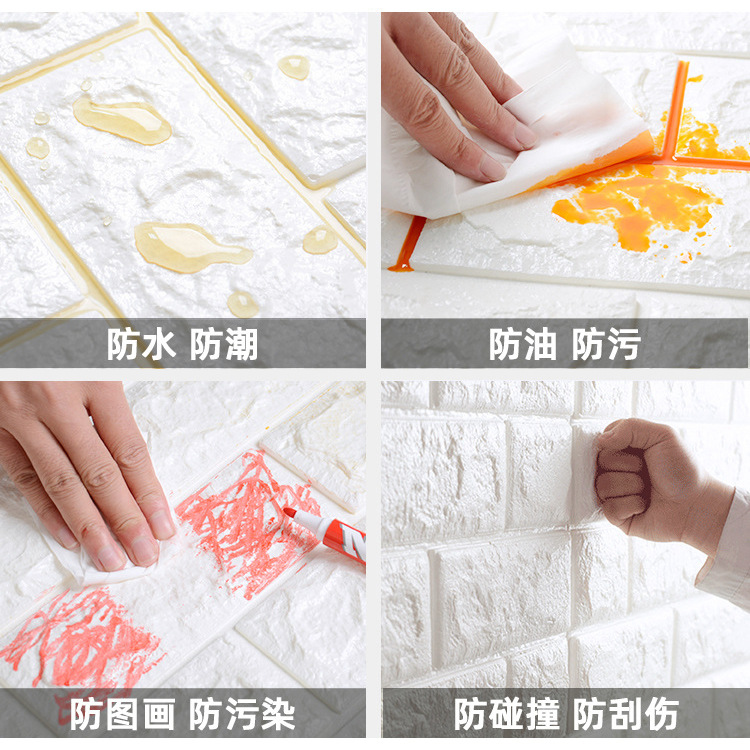 防水 防潮

防油 防污

防图画 防污染

防碰撞 防刮伤