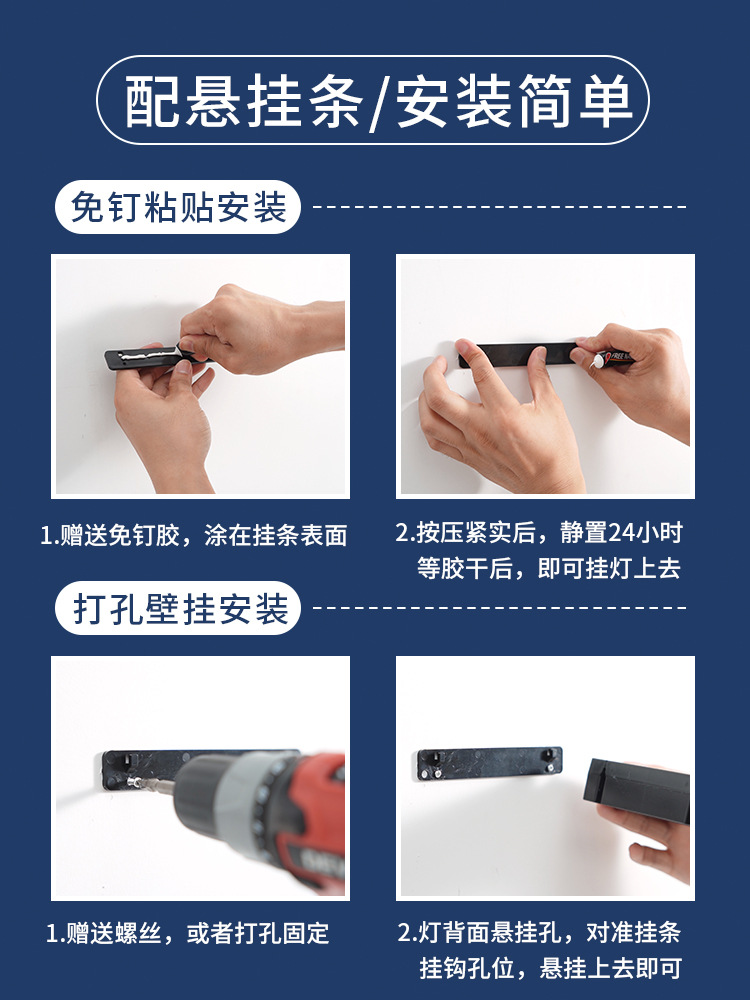 配悬挂条/安装简单

免钉粘贴安装

1.赠送免钉胶，涂在挂条表面

2.按压紧实后，静置24小时等胶干后，即可挂灯上去

打孔壁挂安装

1.赠送螺丝，或者打孔固定

2.灯背面悬挂孔，对准挂条挂钩孔位，悬挂上去即可