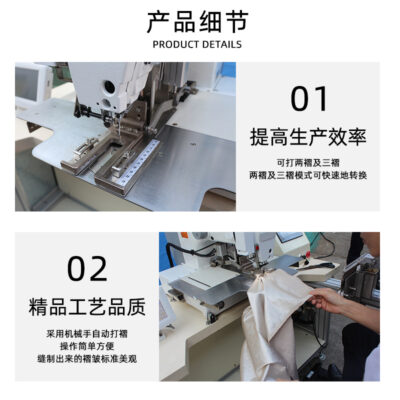 产品细节
PRODUCT DETAILS

01
提高生产效率
可打两褶及三褶
两褶及三褶模式可快速地转换

02
精品工艺品质
采用机械手自动打褶
操作简单方便
缝制出来的褶皱标准美观