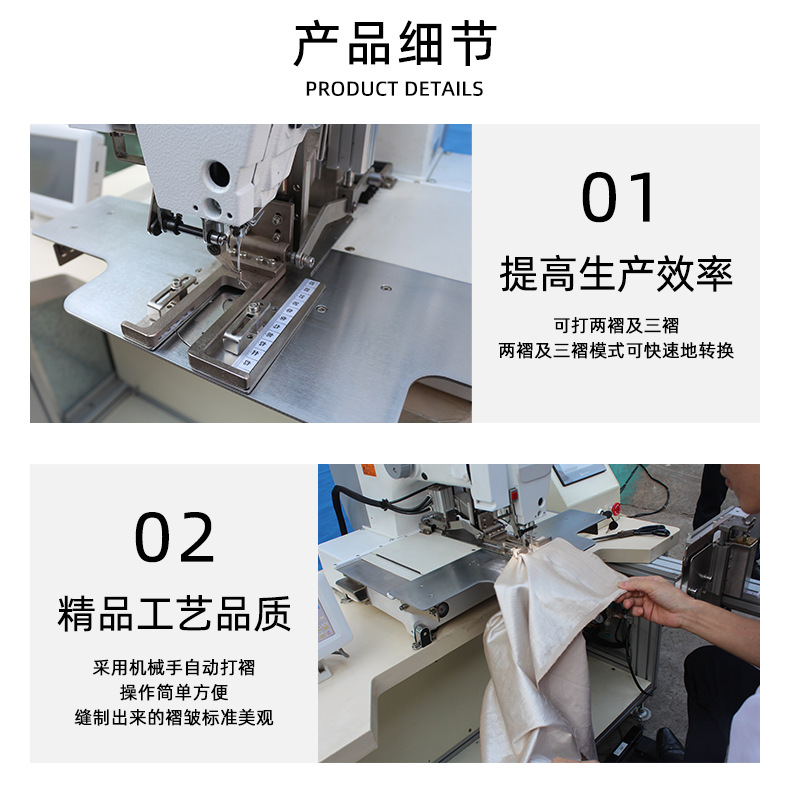 产品细节
PRODUCT DETAILS

01
提高生产效率
可打两褶及三褶
两褶及三褶模式可快速地转换

02
精品工艺品质
采用机械手自动打褶
操作简单方便
缝制出来的褶皱标准美观