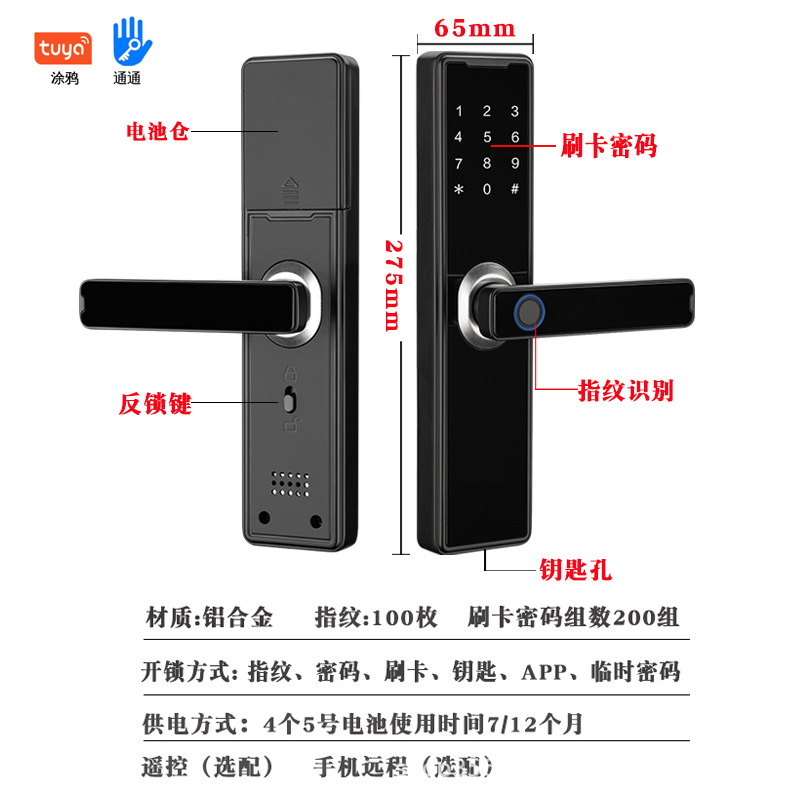 tuya
涂鸦

通通

65mm

电池仓

1 2 3
4 5 6
7 8 9
* 0 #

刷卡密码

275mm

反锁键

指纹识别

钥匙孔

材质:铝合金　指纹:100枚　刷卡密码组数200组

开锁方式: 指纹、密码、刷卡、钥匙、APP、临时密码

供电方式：4个5号电池使用时间7/12个月

遥控（选配）　手机远程（选配）