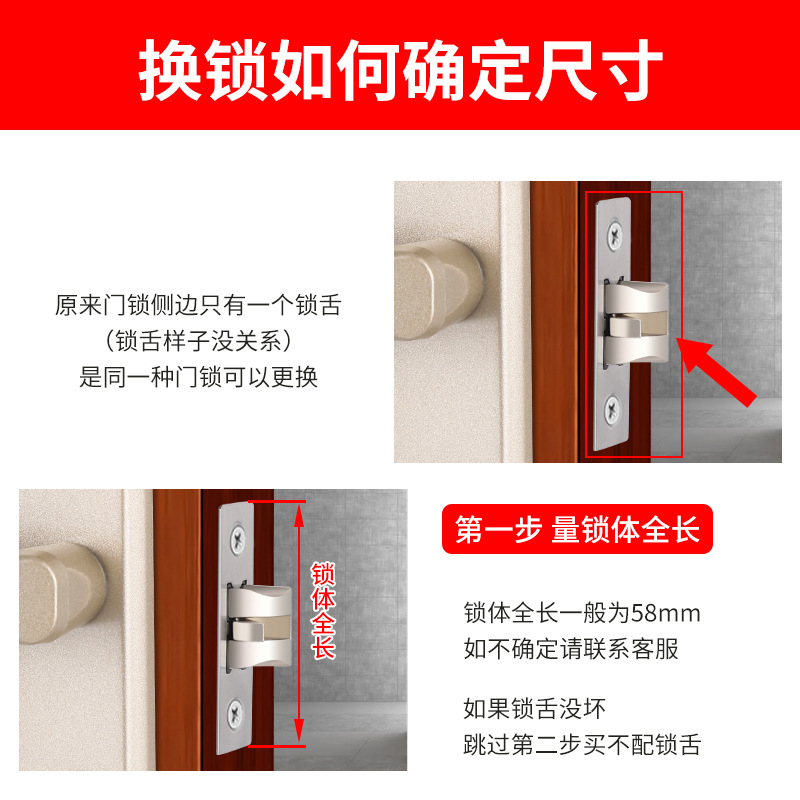 换锁如何确定尺寸

原来门锁侧边只有一个锁舌
（锁舌样子没关系）
是同一种门锁可以更换

锁体全长

第一步 量锁体全长

锁体全长一般为58mm
如不确定请联系客服

如果锁舌没坏
跳过第二步买不配锁舌