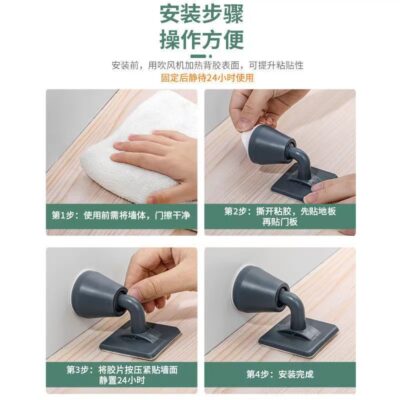 安装步骤
操作方便

安装前，用吹风机加热背胶表面，可提升粘贴性
固定后静待24小时使用

第1步：使用前需将墙体，门擦干净

第2步：撕开粘胶，先贴地板再贴门板

第3步：将胶片按压紧贴墙面静置24小时

第4步：安装完成