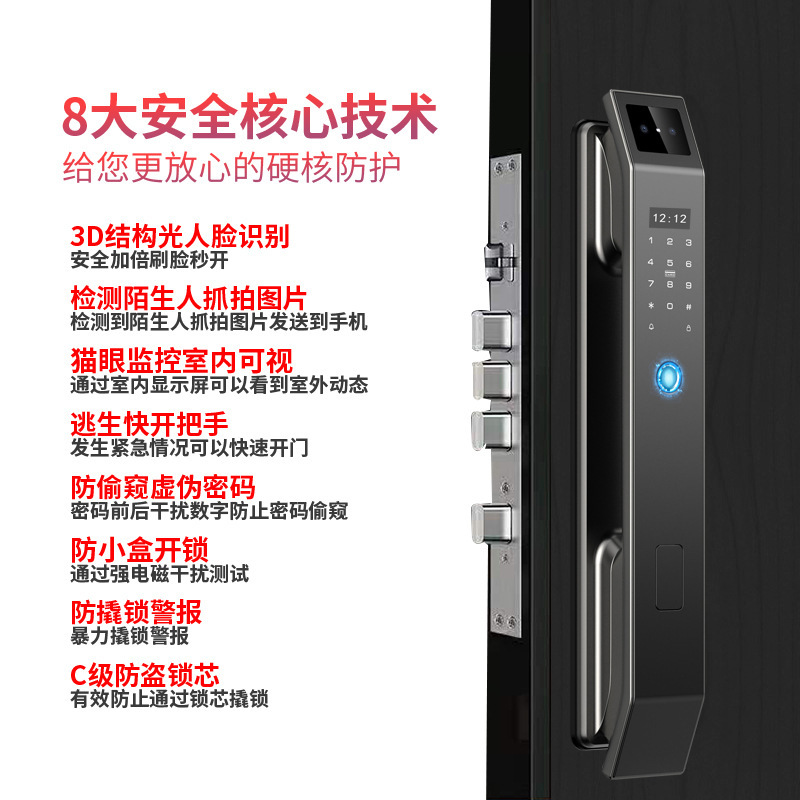 8大安全核心技术
给您更放心的硬核防护

3D结构光人脸识别
安全加倍刷脸秒开

检测陌生人抓拍图片
检测到陌生人抓拍图片发送到手机

猫眼监控室内可视
通过室内显示屏可以看到室外动态

逃生快开把手
发生紧急情况可以快速开门

防偷窥虚伪密码
密码前后干扰数字防止密码偷窥

防小盒开锁
通过强电磁干扰测试

防撬锁警报
暴力撬锁警报

C级防盗锁芯
有效防止通过锁芯撬锁

12:12
1 2 3
4 5 6
7 8 9
* 0 #