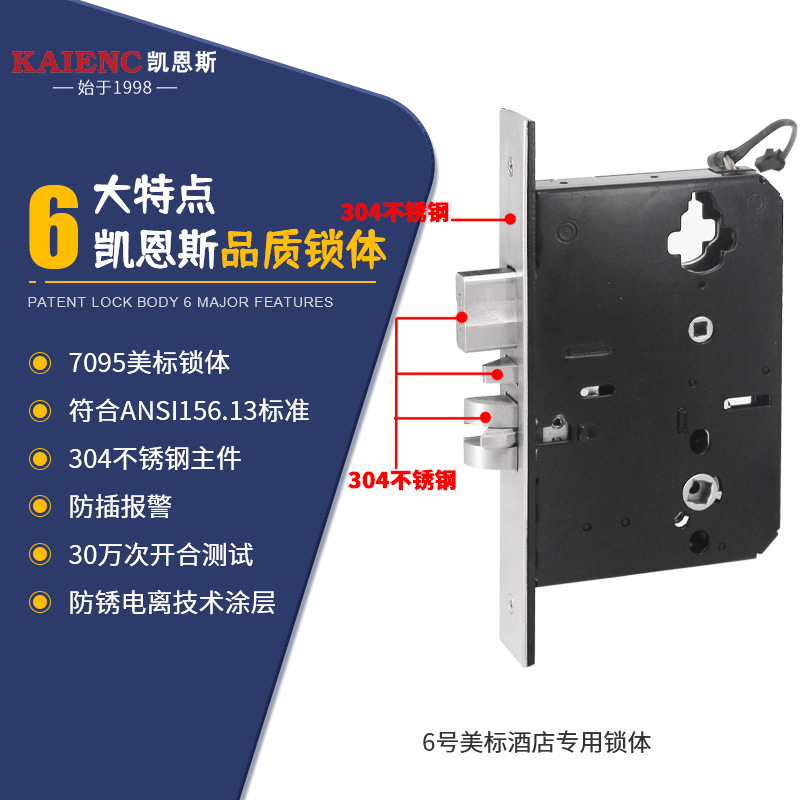 KAIENC 凯恩斯
— 始于1998 —

6 大特点
凯恩斯品质锁体

PATENT LOCK BODY 6 MAJOR FEATURES

7095美标锁体

符合ANSI156.13标准

304不锈钢主件

防插报警

30万次开合测试

防锈电离技术涂层

304不锈钢

304不锈钢

6号美标酒店专用锁体