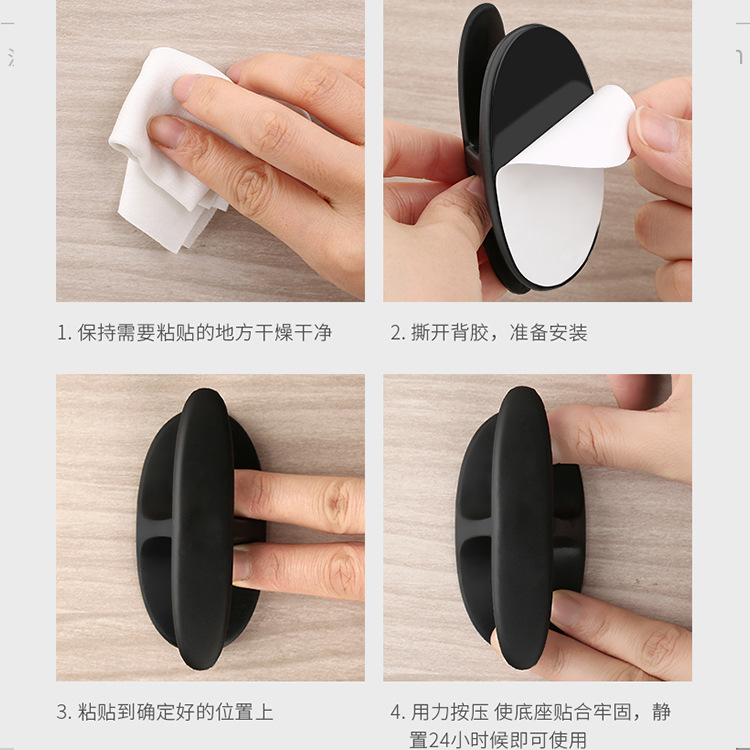 1. 保持需要粘贴的地方干燥干净

2. 撕开背胶，准备安装

3. 粘贴到确定好的位置上

4. 用力按压 使底座贴合牢固，静置24小时候即可使用