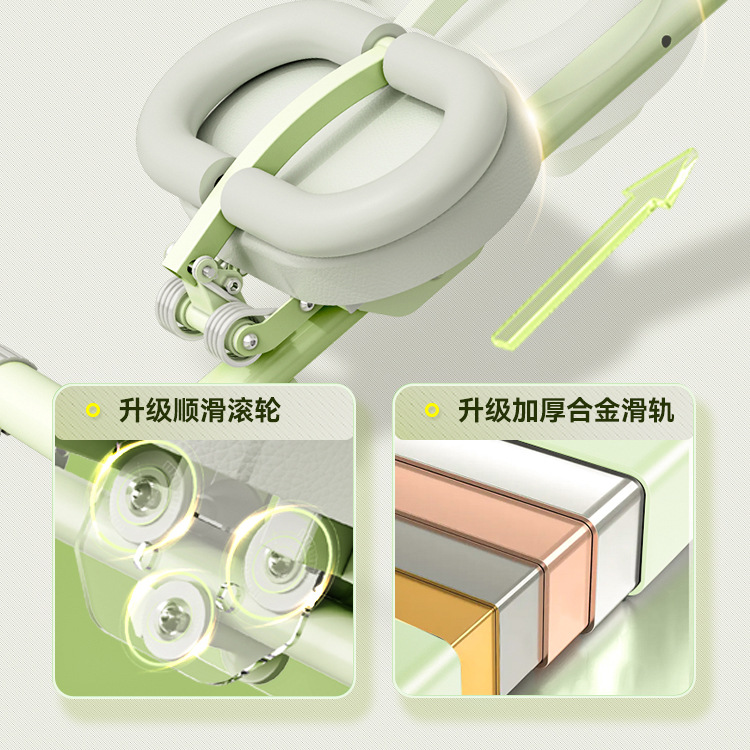 升级顺滑滚轮

升级加厚合金滑轨