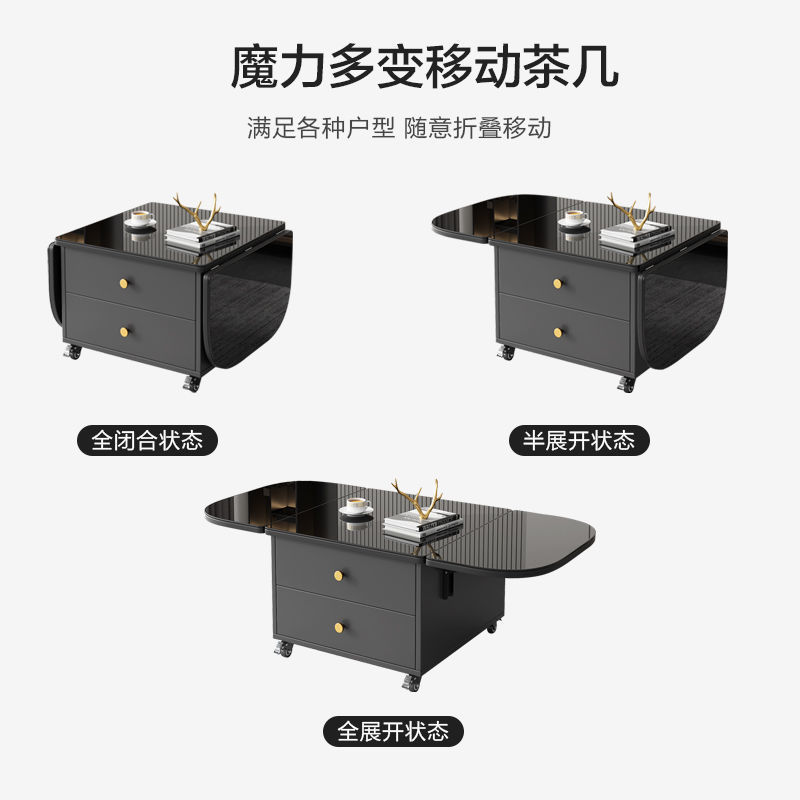 魔力多变移动茶几

满足各种户型 随意折叠移动

全闭合状态

半展开状态

全展开状态