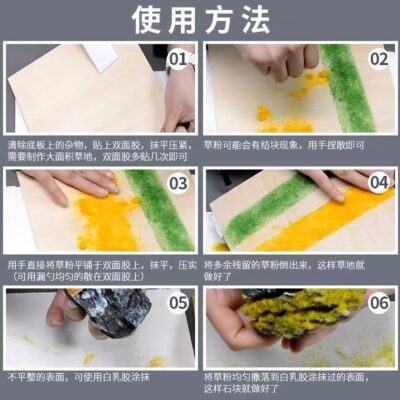 使用方法

01

清除底板上的杂物，贴上双面胶，抹平压紧，需要制作大面积草地，双面胶多贴几次即可

02

草粉可能会有结块现象，用手捏散即可

03

用手直接将草粉平铺于双面胶上，抹平，压实（可用漏勺均匀的散在双面胶上）

04

将多余残留的草粉倒出来，这样草地就做好了

05

不平整的表面，可使用白乳胶涂抹

06

将草粉均匀撒落到白乳胶涂抹过的表面，这样石块就做好了