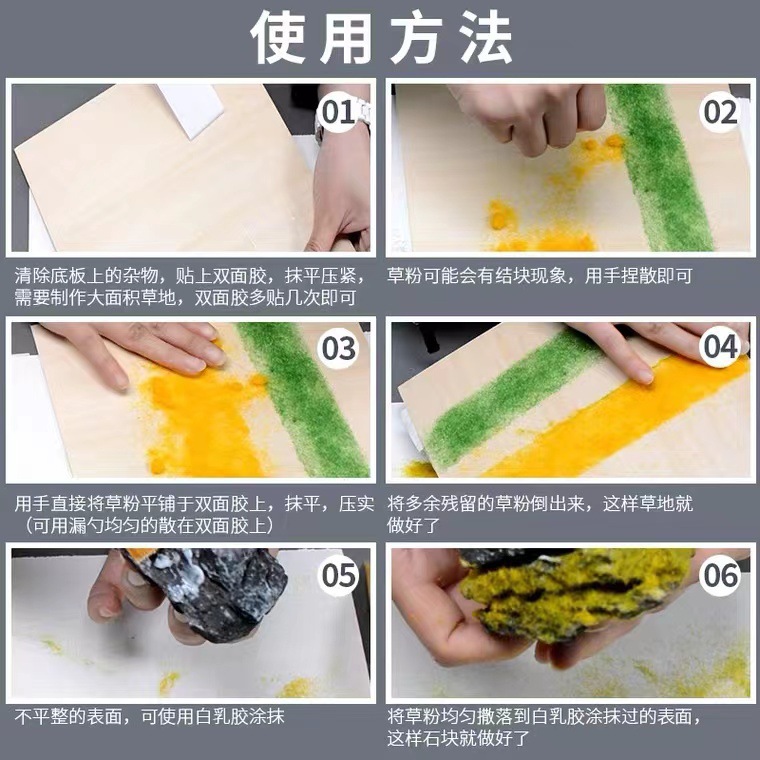 使用方法

01

清除底板上的杂物，贴上双面胶，抹平压紧，需要制作大面积草地，双面胶多贴几次即可

02

草粉可能会有结块现象，用手捏散即可

03

用手直接将草粉平铺于双面胶上，抹平，压实（可用漏勺均匀的散在双面胶上）

04

将多余残留的草粉倒出来，这样草地就做好了

05

不平整的表面，可使用白乳胶涂抹

06

将草粉均匀撒落到白乳胶涂抹过的表面，这样石块就做好了