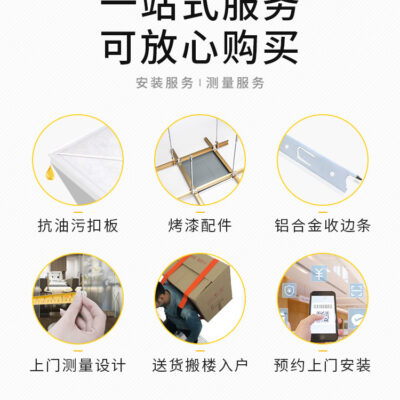 一站式服务
可放心购买

安装服务 | 测量服务

抗油污扣板

烤漆配件

铝合金收边条

上门测量设计

送货搬楼入户

预约上门安装