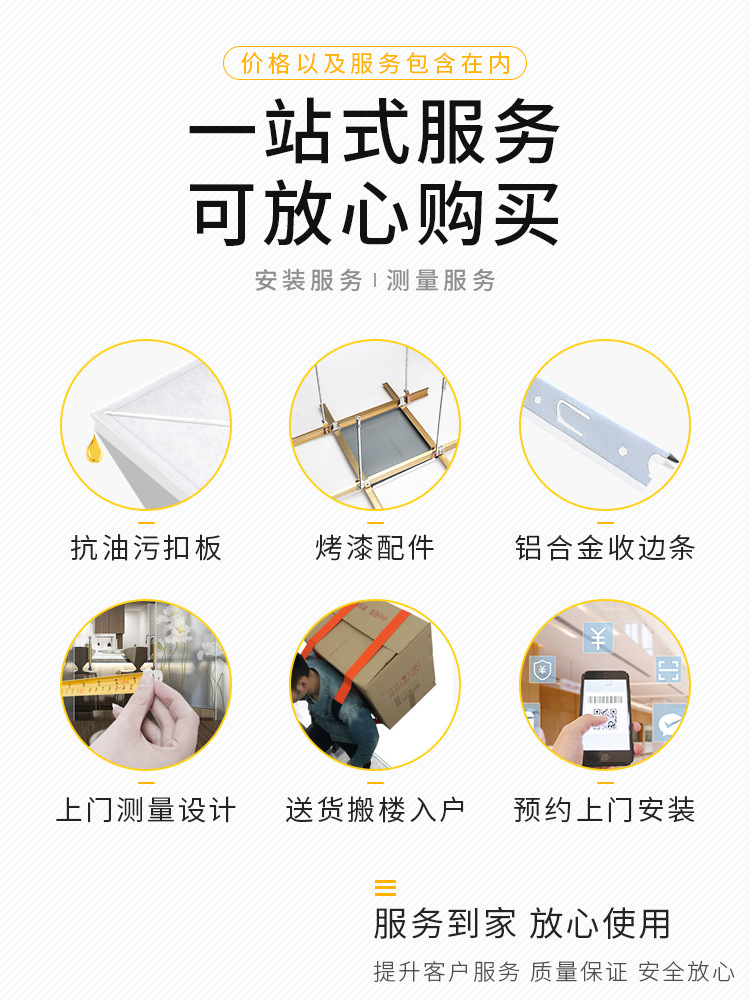 价格以及服务包含在内

一站式服务
可放心购买

安装服务 | 测量服务

抗油污扣板

烤漆配件

铝合金收边条

上门测量设计

送货搬楼入户

预约上门安装

服务到家 放心使用

提升客户服务 质量保证 安全放心