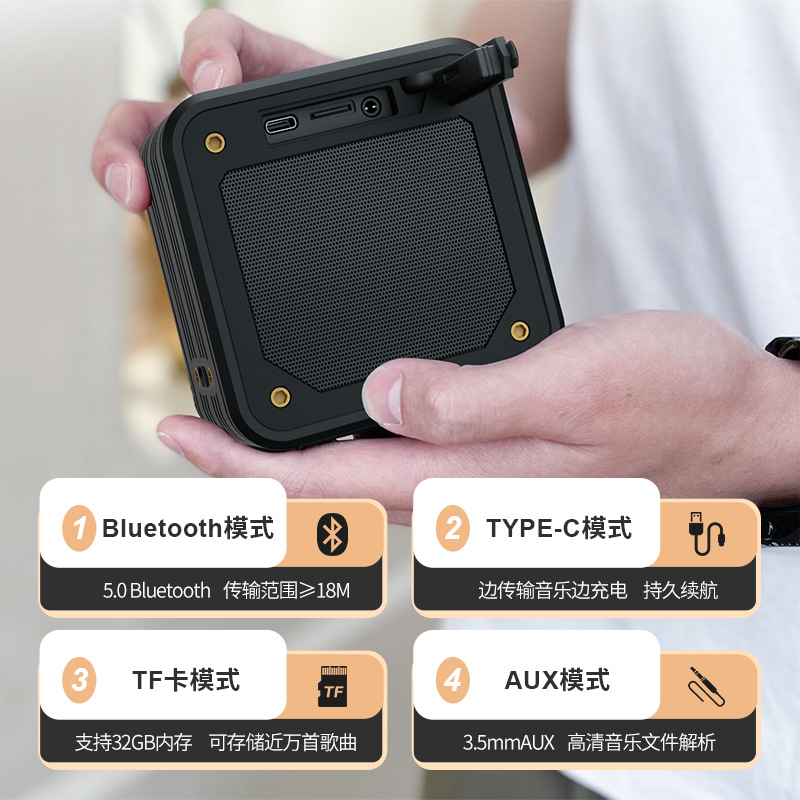 1 Bluetooth模式

5.0 Bluetooth 传输范围≥18M

2 TYPE-C模式

边传输音乐边充电 持久续航

3 TF卡模式

TF

支持32GB内存 可存储近万首歌曲

4 AUX模式

3.5mmAUX 高清音乐文件解析