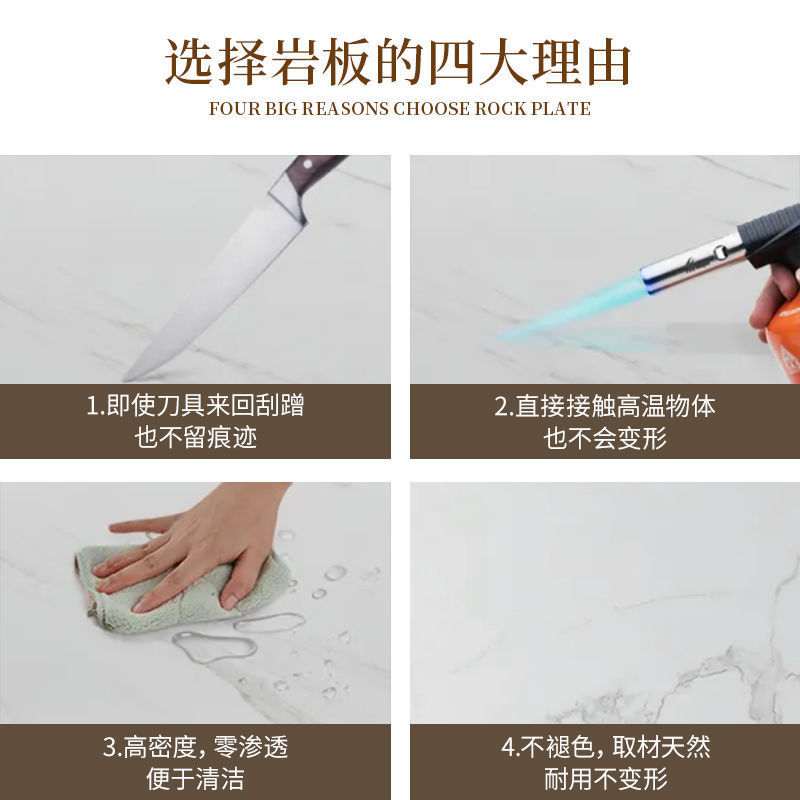 选择岩板的四大理由
FOUR BIG REASONS CHOOSE ROCK PLATE

1.即使刀具来回刮蹭
也不留痕迹

2.直接接触高温物体
也不会变形

3.高密度，零渗透
便于清洁

4.不褪色，取材天然
耐用不变形