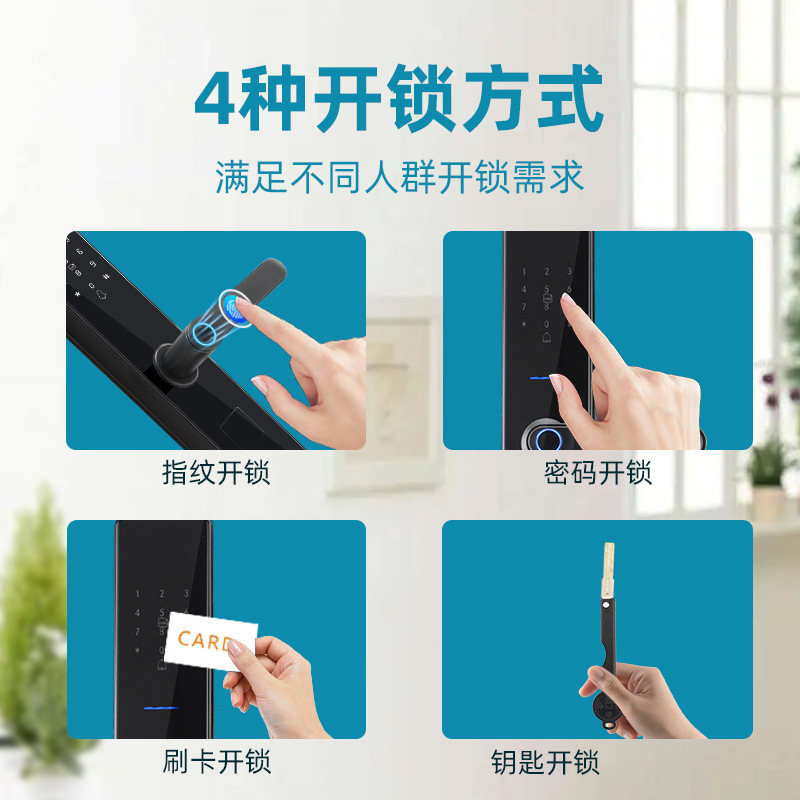 4种开锁方式

满足不同人群开锁需求

指纹开锁

密码开锁

CARD

刷卡开锁

钥匙开锁