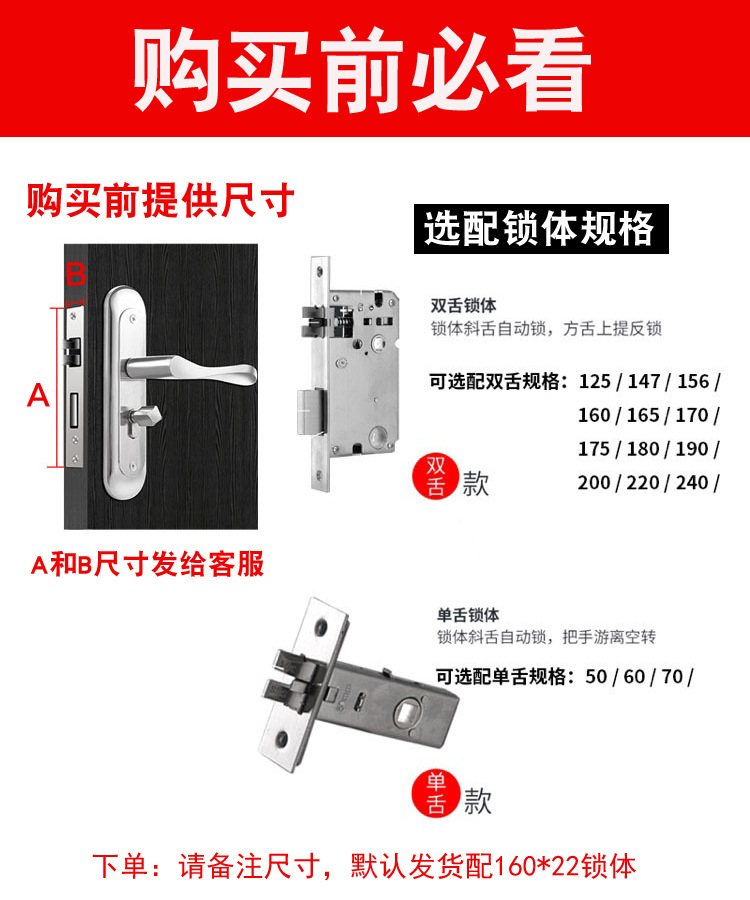 购买前必看

购买前提供尺寸

B

A

A和B尺寸发给客服

选配锁体规格

双舌锁体
锁体斜舌自动锁，方舌上提反锁

可选配双舌规格：125 / 147 / 156 / 160 / 165 / 170 / 175 / 180 / 190 / 200 / 220 / 240 /

双舌款

单舌锁体
锁体斜舌自动锁，把手游离空转

可选配单舌规格：50 / 60 / 70 /

单舌款

下单：请备注尺寸，默认发货配160*22锁体