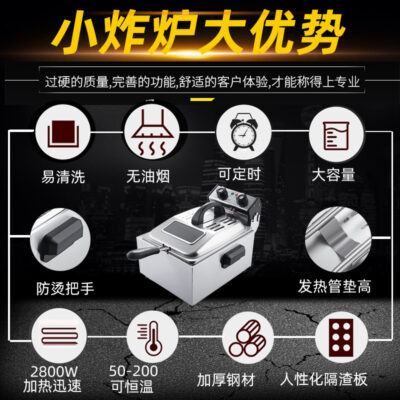 小炸炉大优势

过硬的质量,完善的功能,舒适的客户体验,才能称得上专业

易清洗

无油烟

可定时

大容量

防烫把手

发热管垫高

2800W
加热迅速

50-200
可恒温

加厚钢材

人性化隔渣板