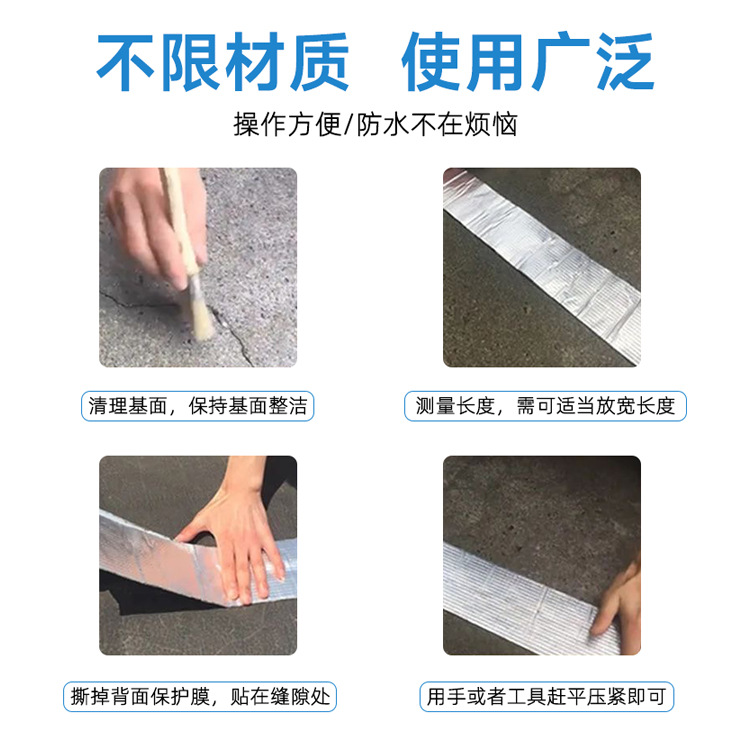 不限材质 使用广泛

操作方便/防水不在烦恼

清理基面，保持基面整洁

测量长度，需可适当放宽长度

撕掉背面保护膜，贴在缝隙处

用手或者工具赶平压紧即可