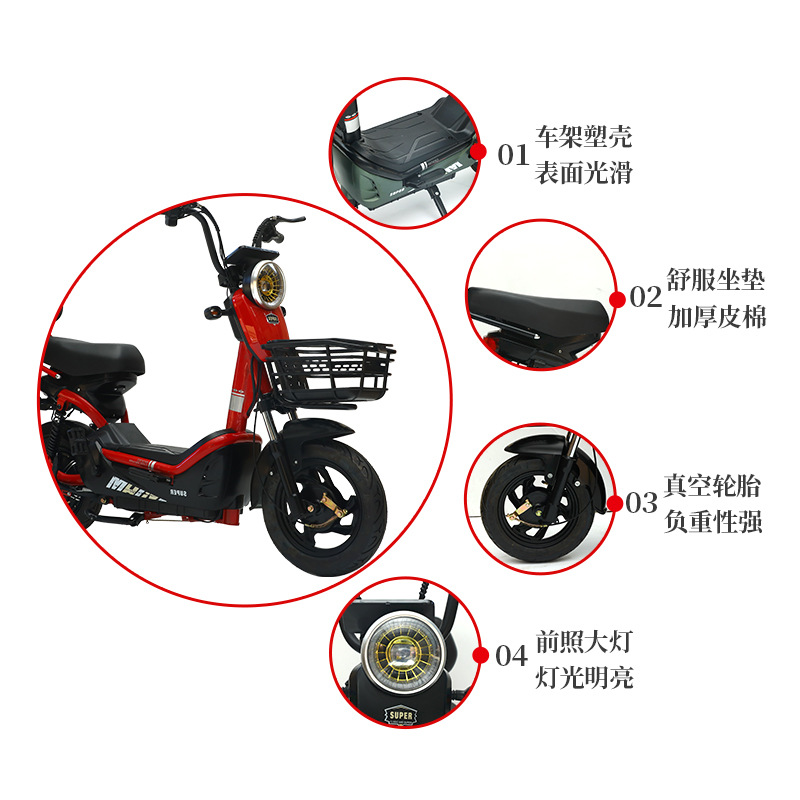 01 车架塑壳
表面光滑

02 舒服坐垫
加厚皮棉

03 真空轮胎
负重性强

04 前照大灯
灯光明亮

SUPER