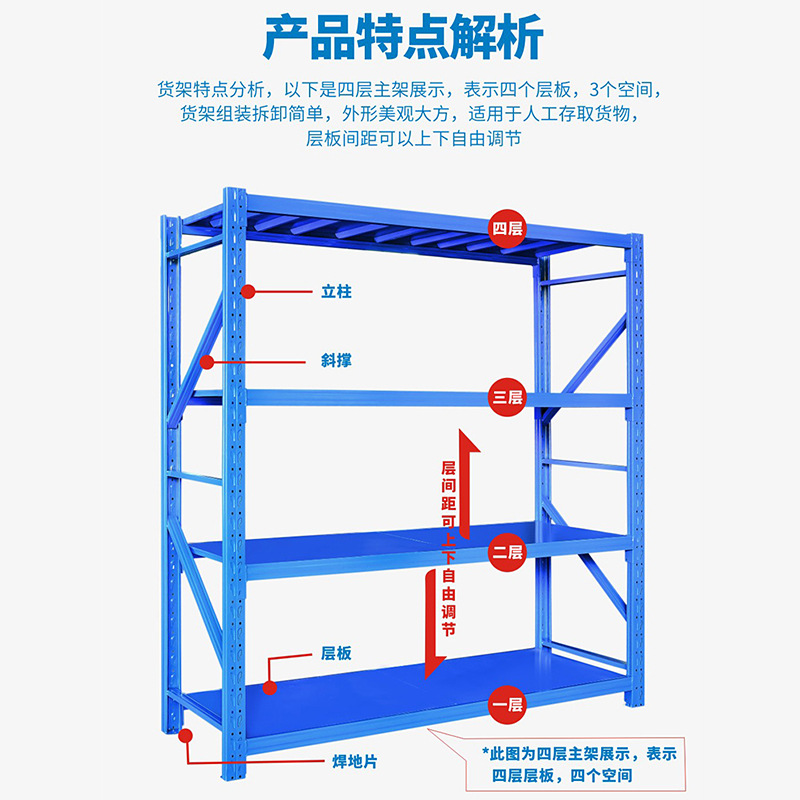 产品特点解析

货架特点分析，以下是四层主架展示，表示四个层板，3个空间，货架组装拆卸简单，外形美观大方，适用于人工存取货物，层板间距可以上下自由调节

四层

立柱

斜撑

三层

层间距可上下自由调节

二层

层板

一层

焊地片

*此图为四层主架展示，表示四层层板，四个空间