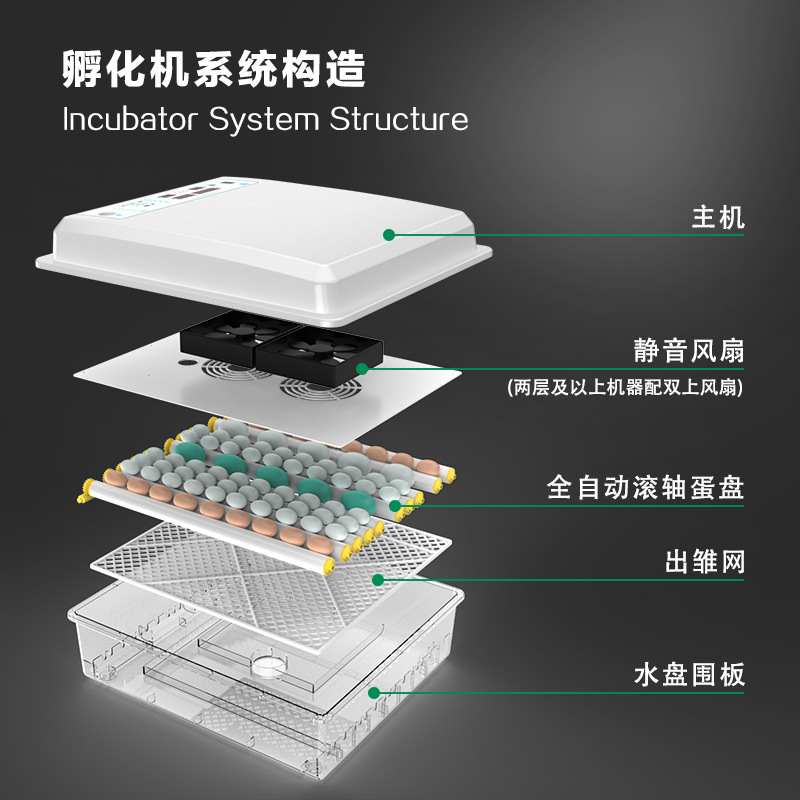 孵化机系统构造
Incubator System Structure

主机

静音风扇
(两层及以上机器配双上风扇)

全自动滚轴蛋盘

出雏网

水盘围板