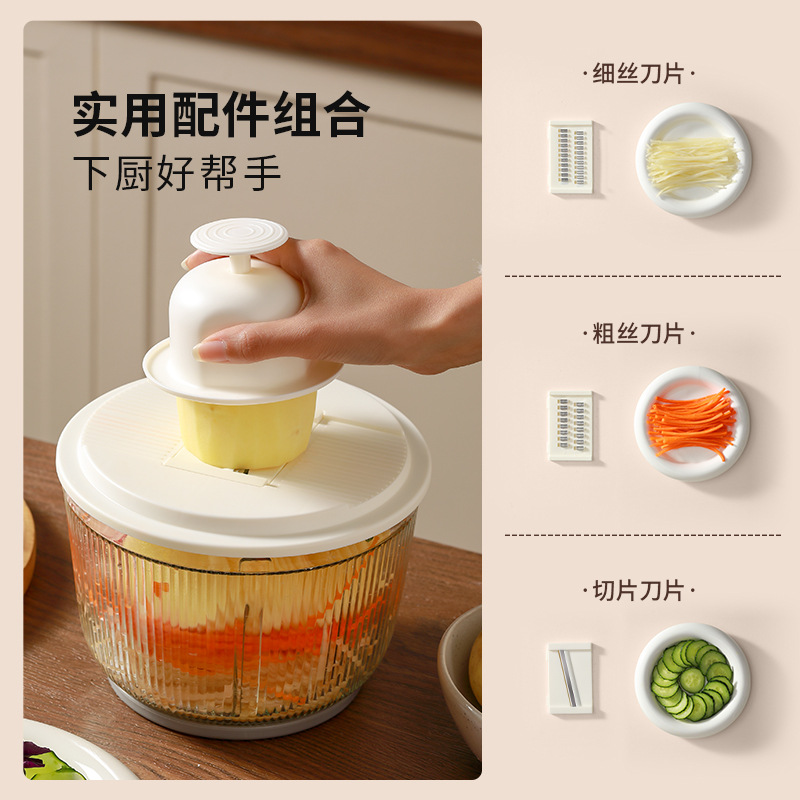 实用配件组合
下厨好帮手

·细丝刀片·

·粗丝刀片·

·切片刀片·