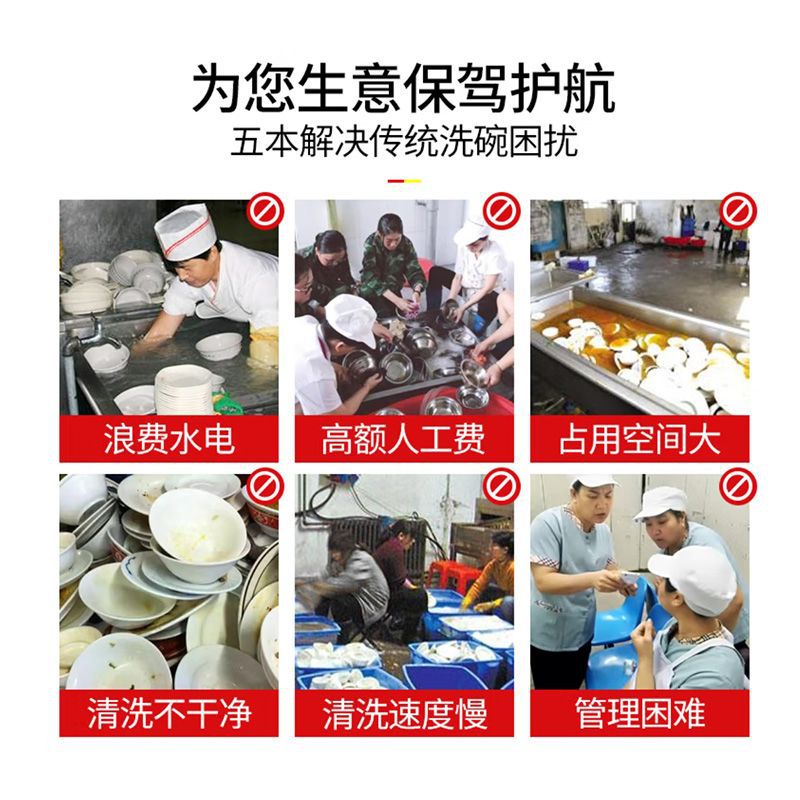 为您生意保驾护航
五本解决传统洗碗困扰

浪费水电

高额人工费

占用空间大

清洗不干净

清洗速度慢

管理困难