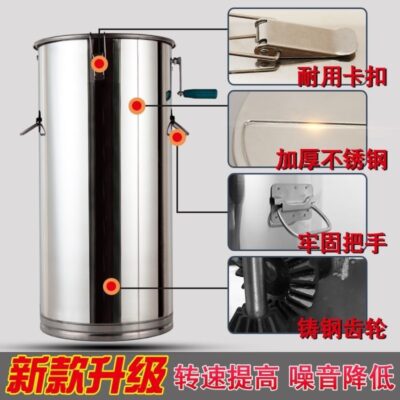 耐用卡扣

加厚不锈钢

牢固把手

铸钢齿轮

新款升级 转速提高 噪音降低