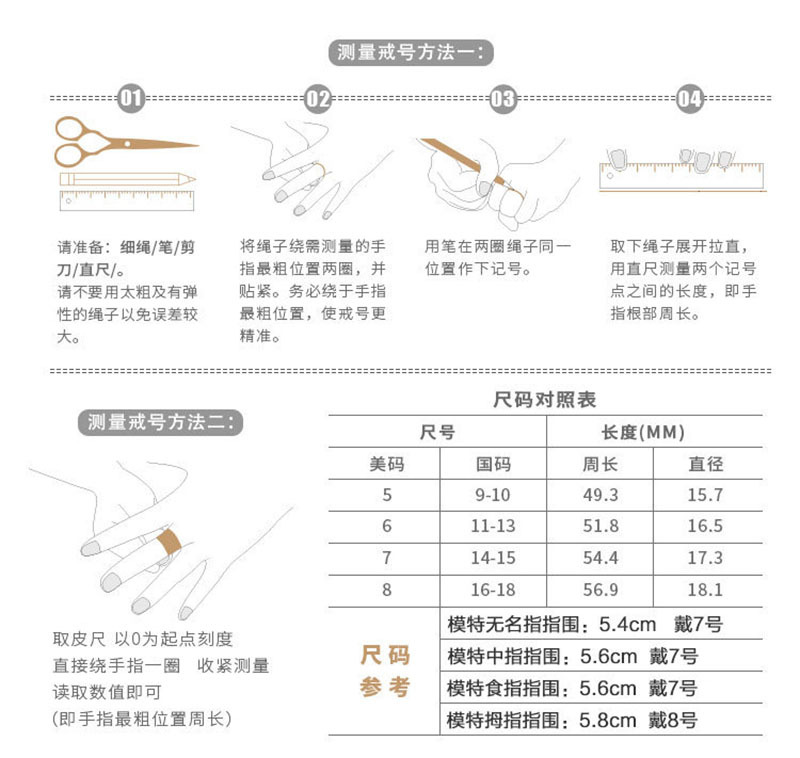 测量戒号方法一：

01

请准备：细绳/笔/剪刀/直尺/。
请不要用太粗及有弹性的绳子以免误差较大。

02

将绳子绕需测量的手指最粗位置两圈，并贴紧。务必绕于手指最粗位置，使戒号更精准。

03

用笔在两圈绳子同一位置作下记号。

04

取下绳子展开拉直，用直尺测量两个记号点之间的长度，即手指根部周长。

测量戒号方法二：

取皮尺 以0为起点刻度
直接绕手指一圈 收紧测量
读取数值即可
(即手指最粗位置周长)

尺码对照表

| 尺号 | | 长度(MM) | |
|---|---|---|---|
| 美码 | 国码 | 周长 | 直径 |
| 5 | 9-10 | 49.3 | 15.7 |
| 6 | 11-13 | 51.8 | 16.5 |
| 7 | 14-15 | 54.4 | 17.3 |
| 8 | 16-18 | 56.9 | 18.1 |

尺码参考

模特无名指指围：5.4cm 戴7号
模特中指指围：5.6cm 戴7号
模特食指指围：5.6cm 戴7号
模特拇指指围：5.8cm 戴8号