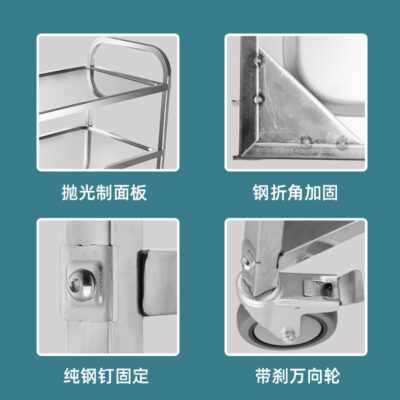 抛光制面板

钢折角加固

纯钢钉固定

带刹万向轮