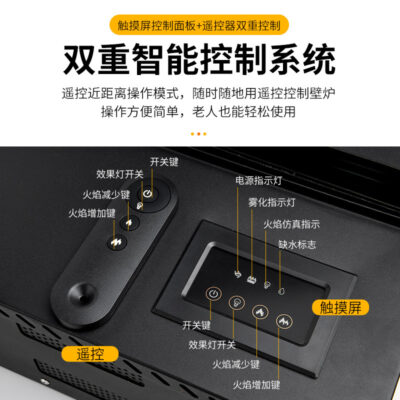 触摸屏控制面板+遥控器双重控制

双重智能控制系统

遥控近距离操作模式，随时随地用遥控控制壁炉
操作方便简单，老人也能轻松使用

开关键
效果灯开关
火焰减少键
火焰增加键

电源指示灯
雾化指示灯
火焰仿真指示
缺水标志

触摸屏

开关键
效果灯开关
火焰减少键
火焰增加键

遥控