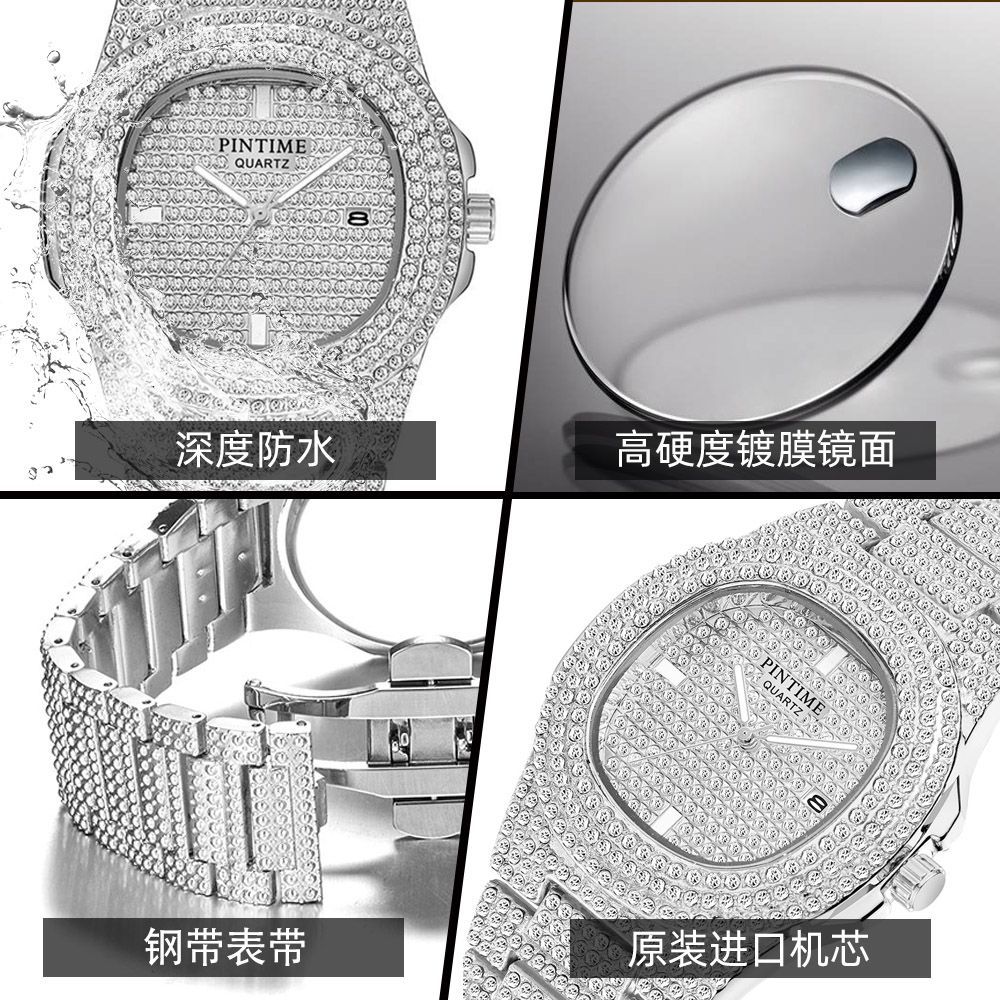 PINTIME
QUARTZ
8
深度防水

高硬度镀膜镜面

钢带表带

PINTIME
QUARTZ
8
原装进口机芯