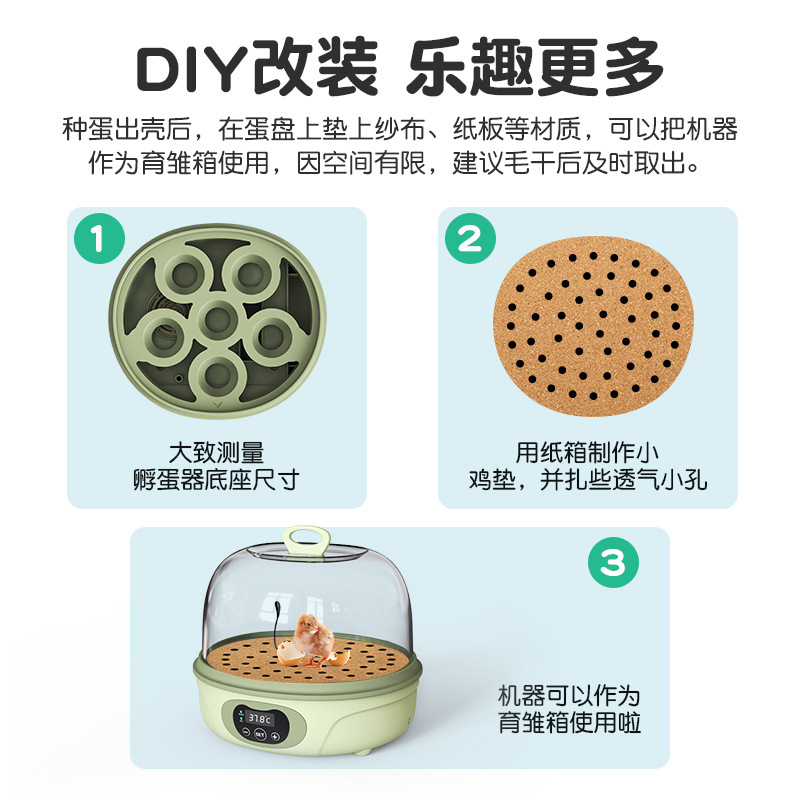 DIY改装 乐趣更多

种蛋出壳后，在蛋盘上垫上纱布、纸板等材质，可以把机器作为育雏箱使用，因空间有限，建议毛干后及时取出。

1

大致测量
孵蛋器底座尺寸

2

用纸箱制作小
鸡垫，并扎些透气小孔

3

37.8℃

SET

机器可以作为
育雏箱使用啦