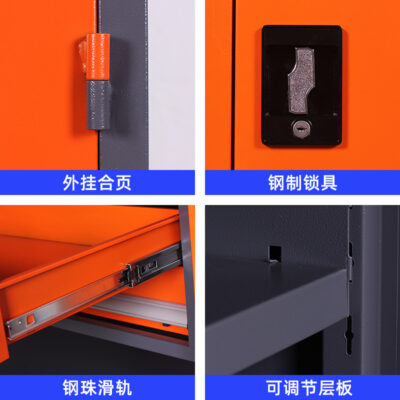 外挂合页

钢制锁具

钢珠滑轨

可调节层板