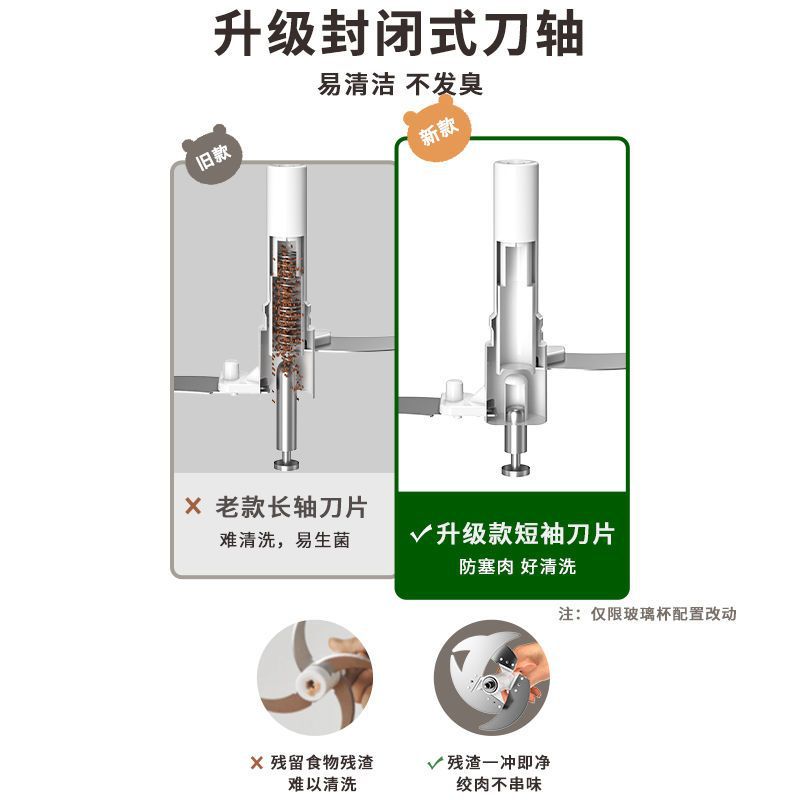 升级封闭式刀轴

易清洁 不发臭

旧款

新款

× 老款长轴刀片
难清洗，易生菌

✓升级款短袖刀片
防塞肉 好清洗

注：仅限玻璃杯配置改动

× 残留食物残渣
难以清洗

✓ 残渣一冲即净
绞肉不串味