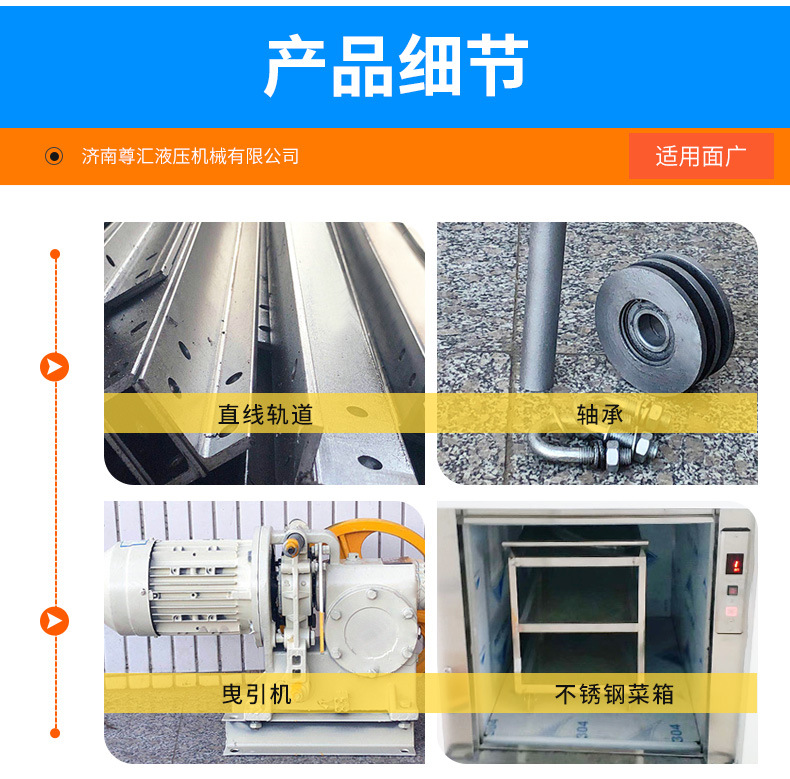 产品细节

济南尊汇液压机械有限公司

适用面广

直线轨道

轴承

曳引机

不锈钢菜箱

304

304